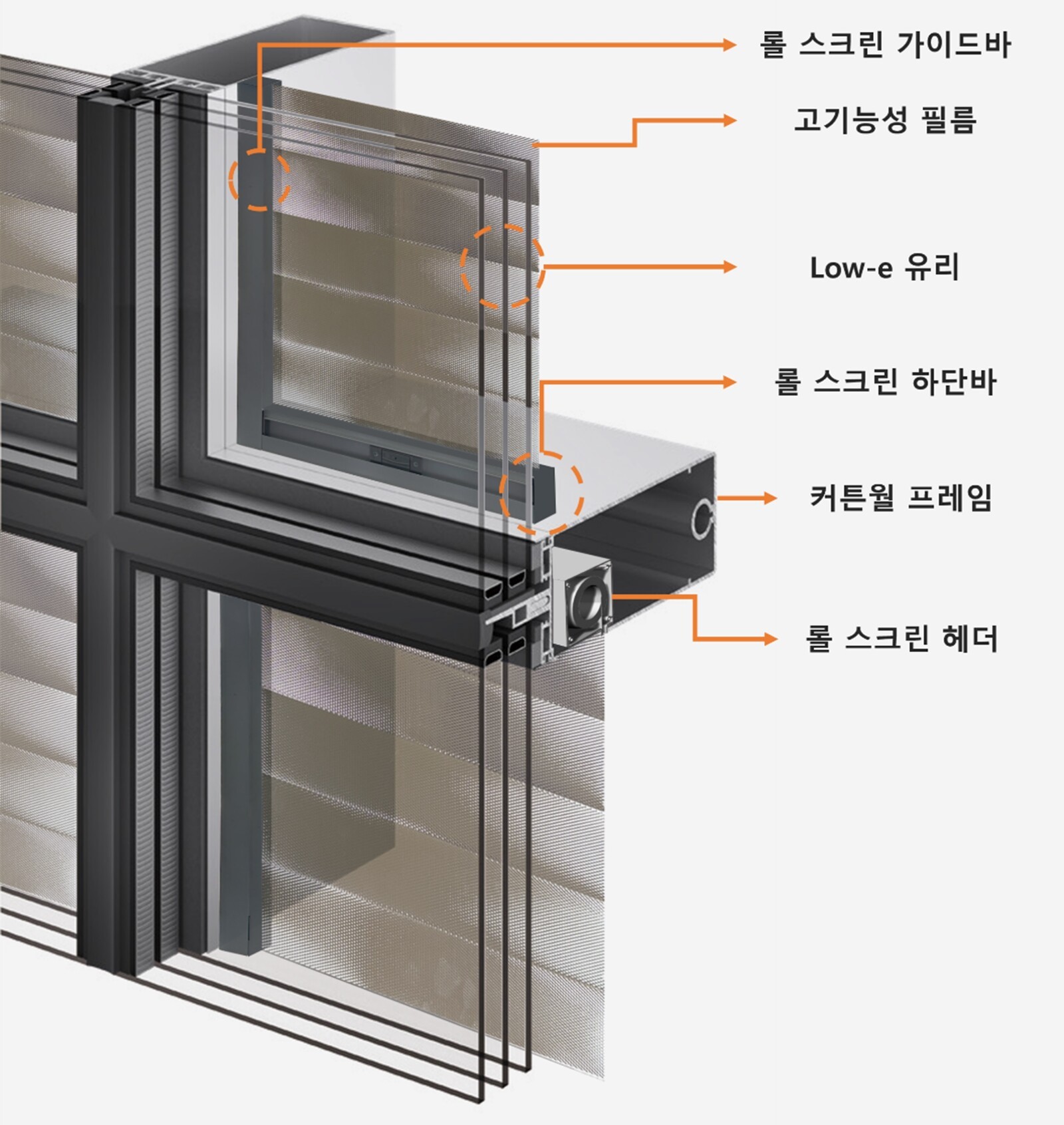 롤 스크린 가이드바

고기능성 필름

Low-e 유리

롤 스크린 하단바

커튼월 프레임

롤 스크린 헤더